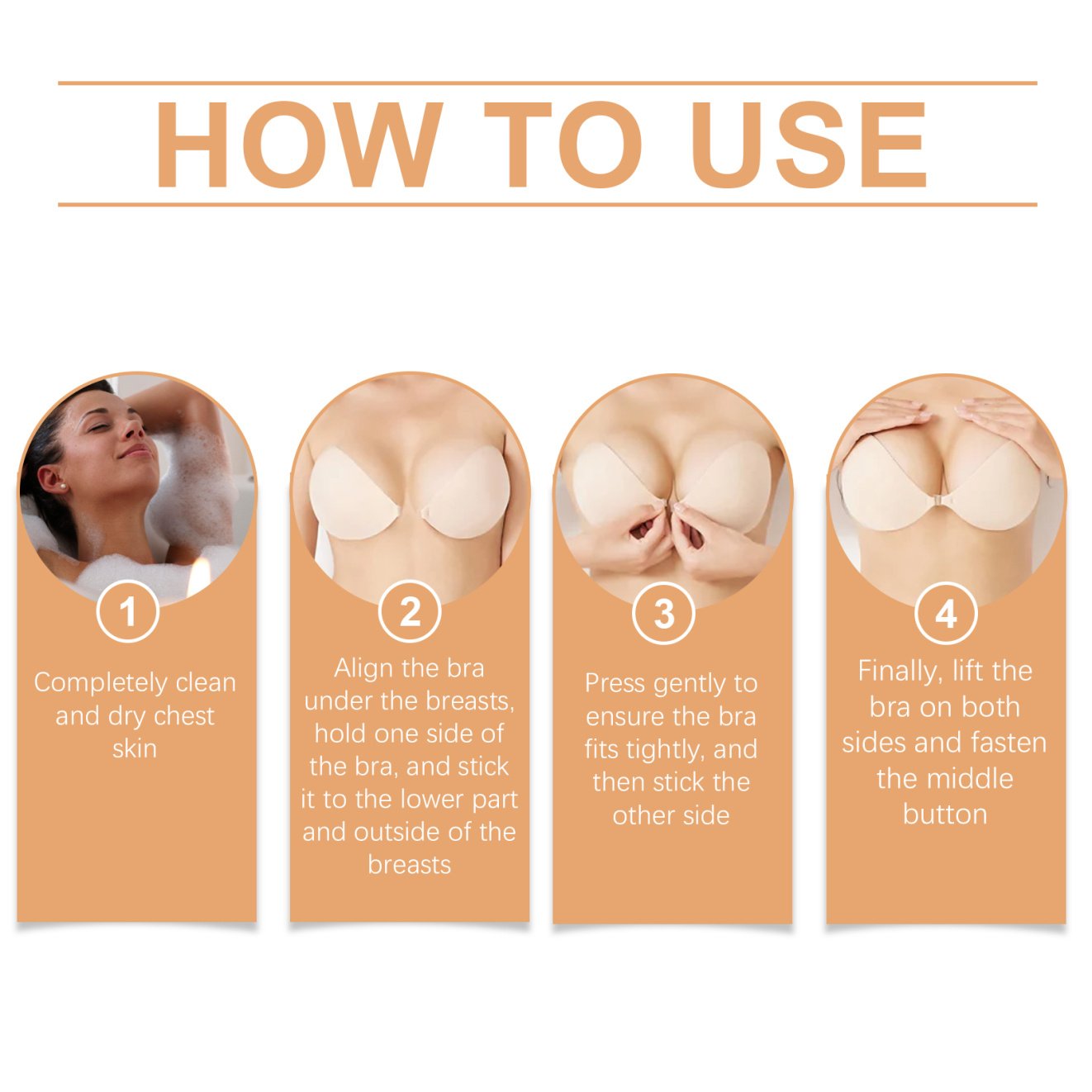 HOW TO USE

1
Completely clean and dry chest skin

2
Align the bra under the breasts, hold one side of the bra, and stick it to the lower part and outside of the breasts

3
Press gently to ensure the bra fits tightly, and then stick the other side

4
Finally, lift the bra on both sides and fasten the middle button