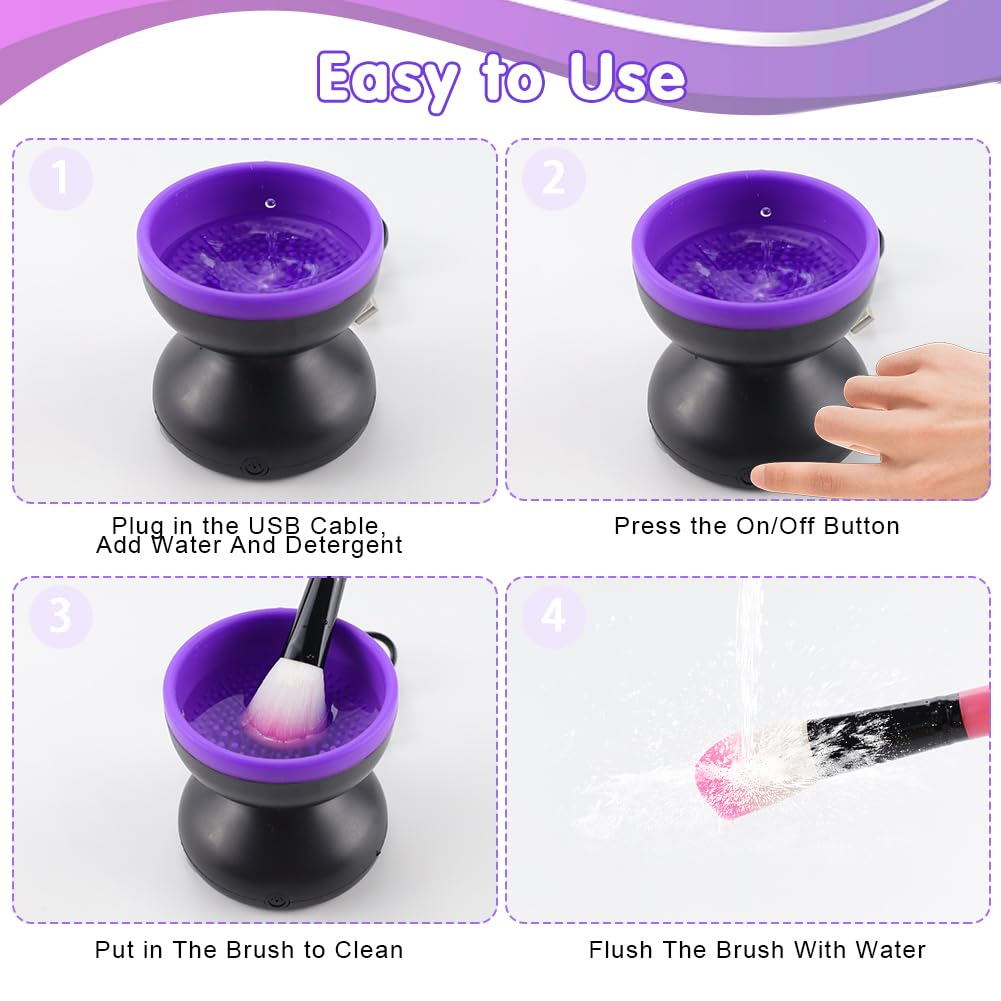 Easy to Use

1

Plug in the USB Cable, Add Water And Detergent

2

Press the On/Off Button

3

Put in The Brush to Clean

4

Flush The Brush With Water