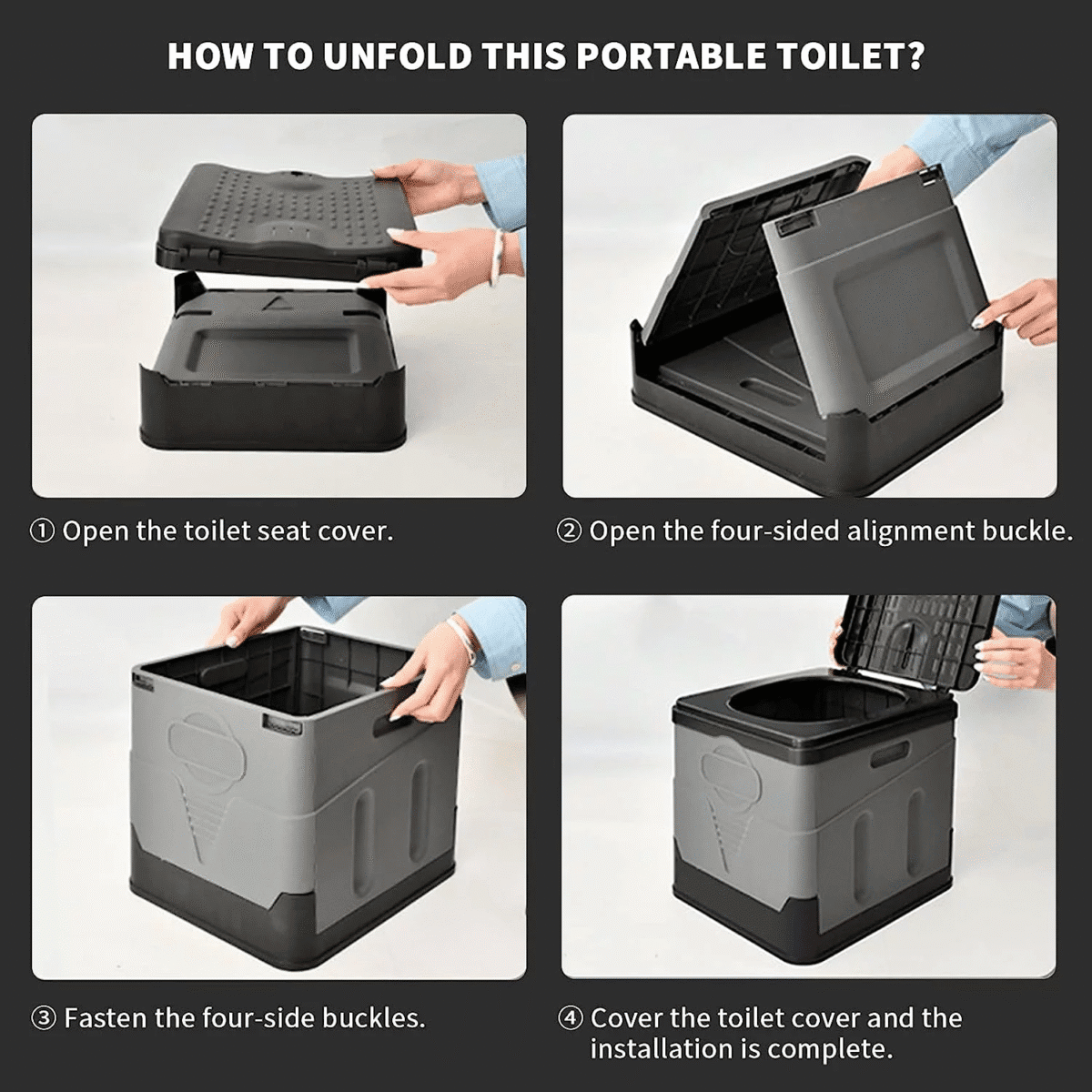 HOW TO UNFOLD THIS PORTABLE TOILET?

① Open the toilet seat cover.

② Open the four-sided alignment buckle.

③ Fasten the four-side buckles.

④ Cover the toilet cover and the installation is complete.