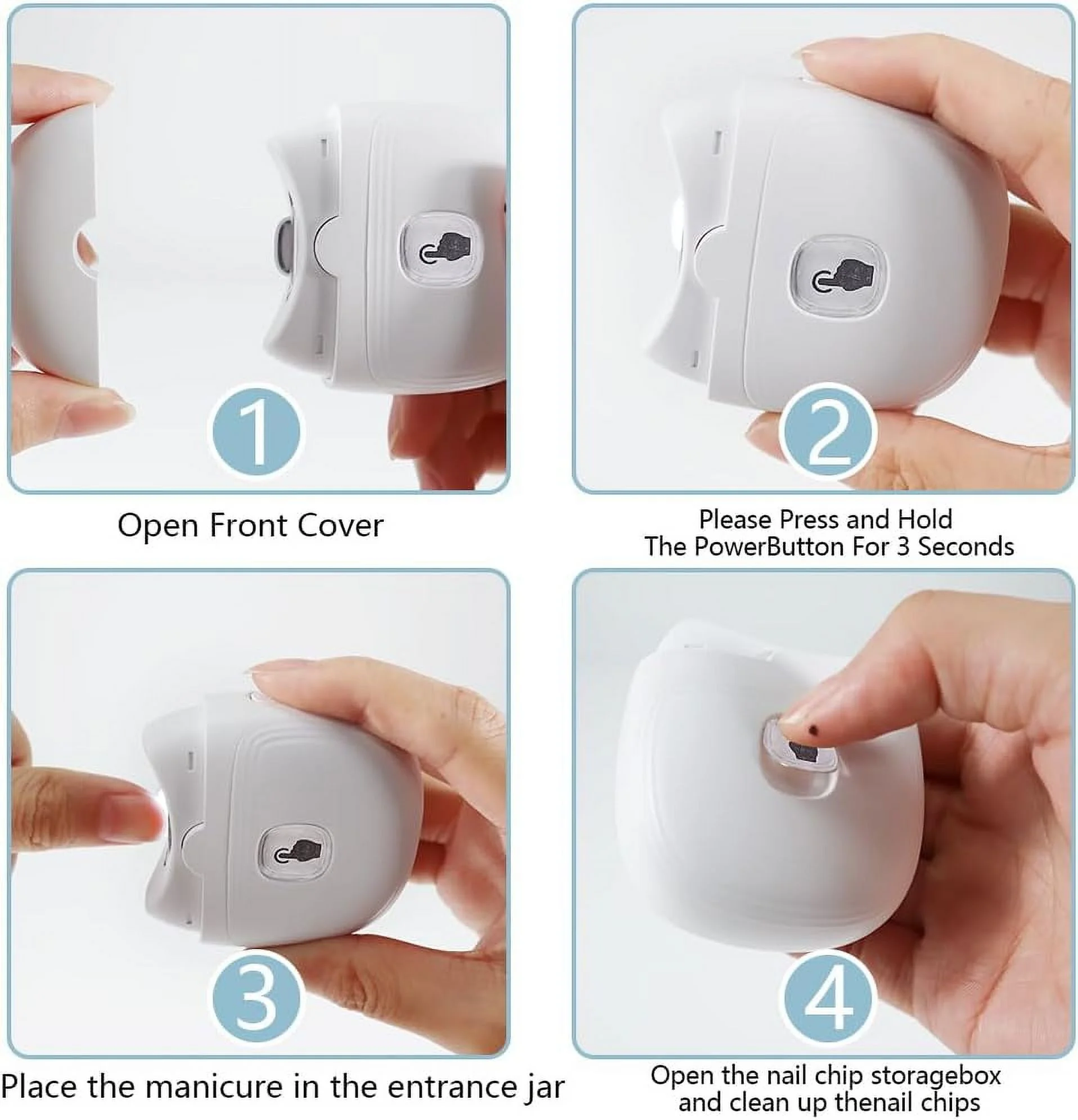 1

Open Front Cover

2

Please Press and Hold The PowerButton For 3 Seconds

3

Place the manicure in the entrance jar

4

Open the nail chip storagebox and clean up thenail chips