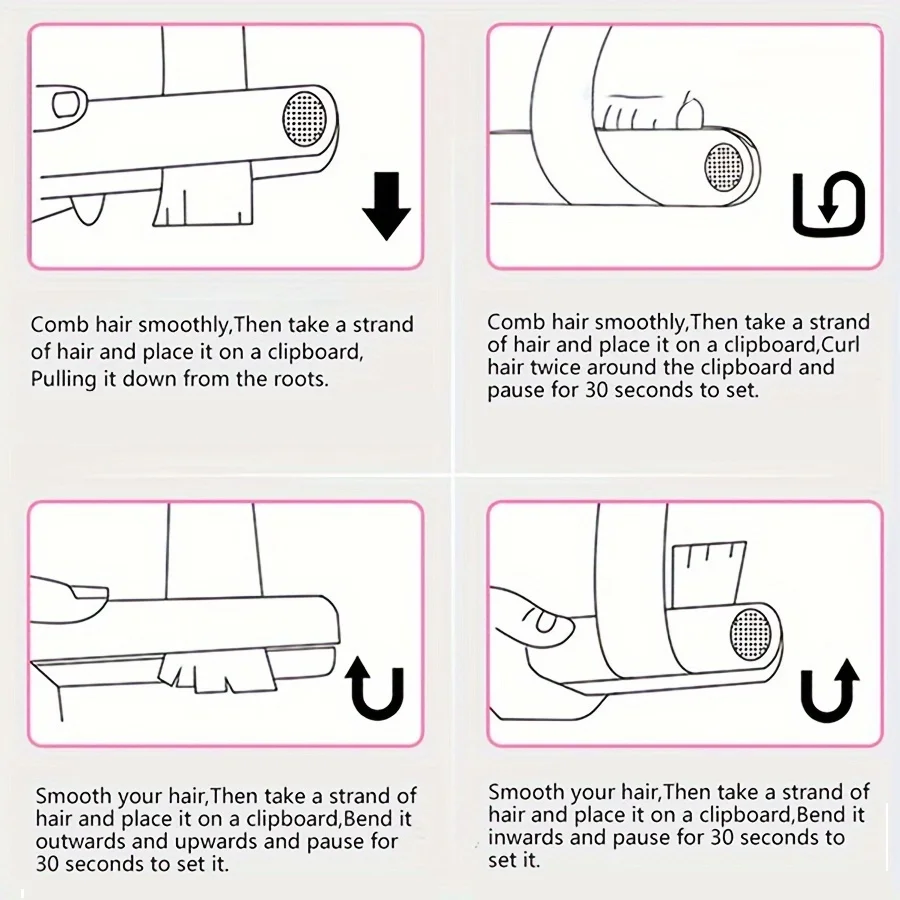 Comb hair smoothly,Then take a strand of hair and place it on a clipboard, Pulling it down from the roots.

Comb hair smoothly,Then take a strand of hair and place it on a clipboard,Curl hair twice around the clipboard and pause for 30 seconds to set.

Smooth your hair,Then take a strand of hair and place it on a clipboard,Bend it outwards and upwards and pause for 30 seconds to set it.

Smooth your hair,Then take a strand of hair and place it on a clipboard,Bend it inwards and pause for 30 seconds to set it.