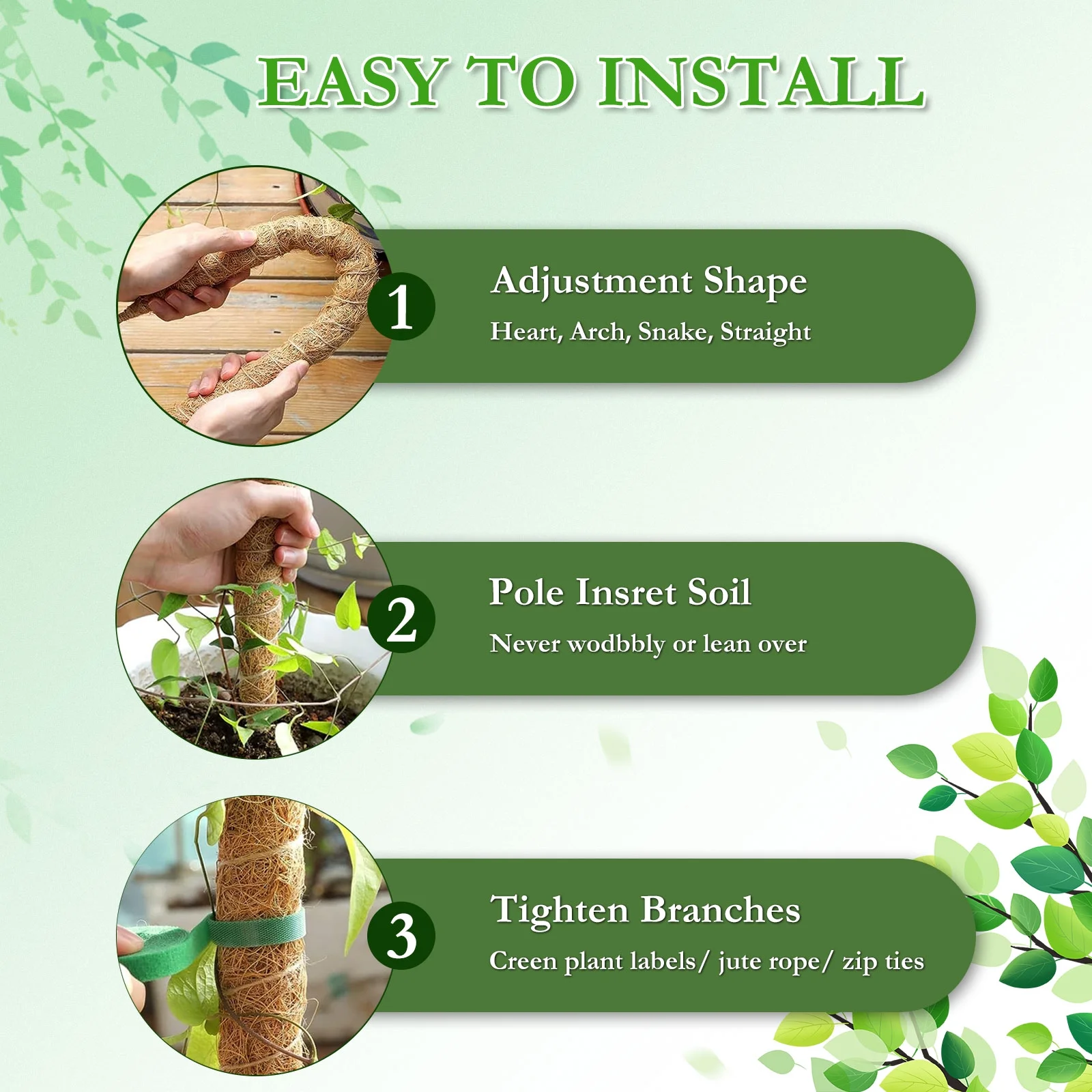 EASY TO INSTALL

1

Adjustment Shape

Heart, Arch, Snake, Straight

2

Pole Insret Soil

Never wodbbly or lean over

3

Tighten Branches

Creen plant labels/ jute rope/ zip ties