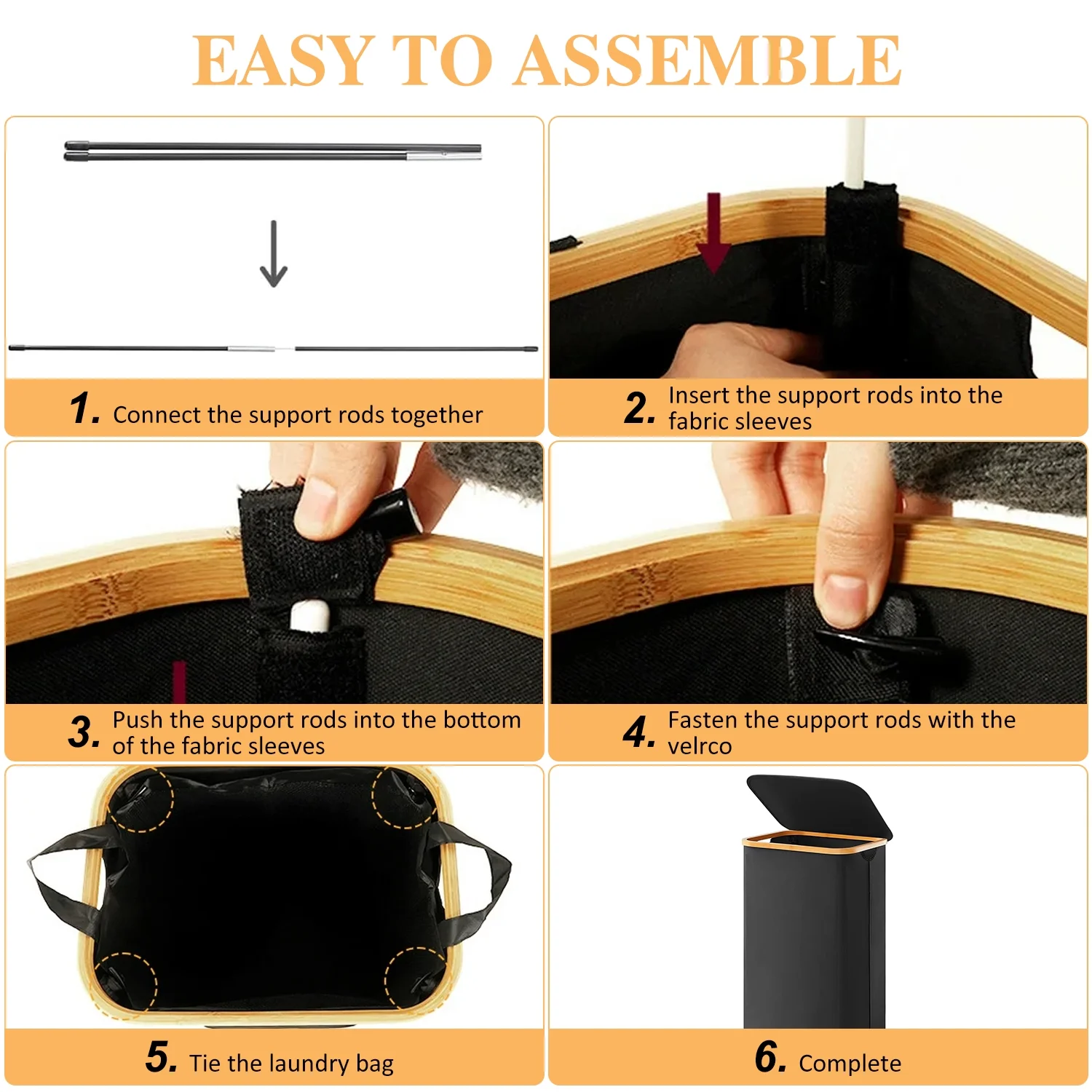 EASY TO ASSEMBLE

1. Connect the support rods together

2. Insert the support rods into the fabric sleeves

3. Push the support rods into the bottom of the fabric sleeves

4. Fasten the support rods with the velrco

5. Tie the laundry bag

6. Complete